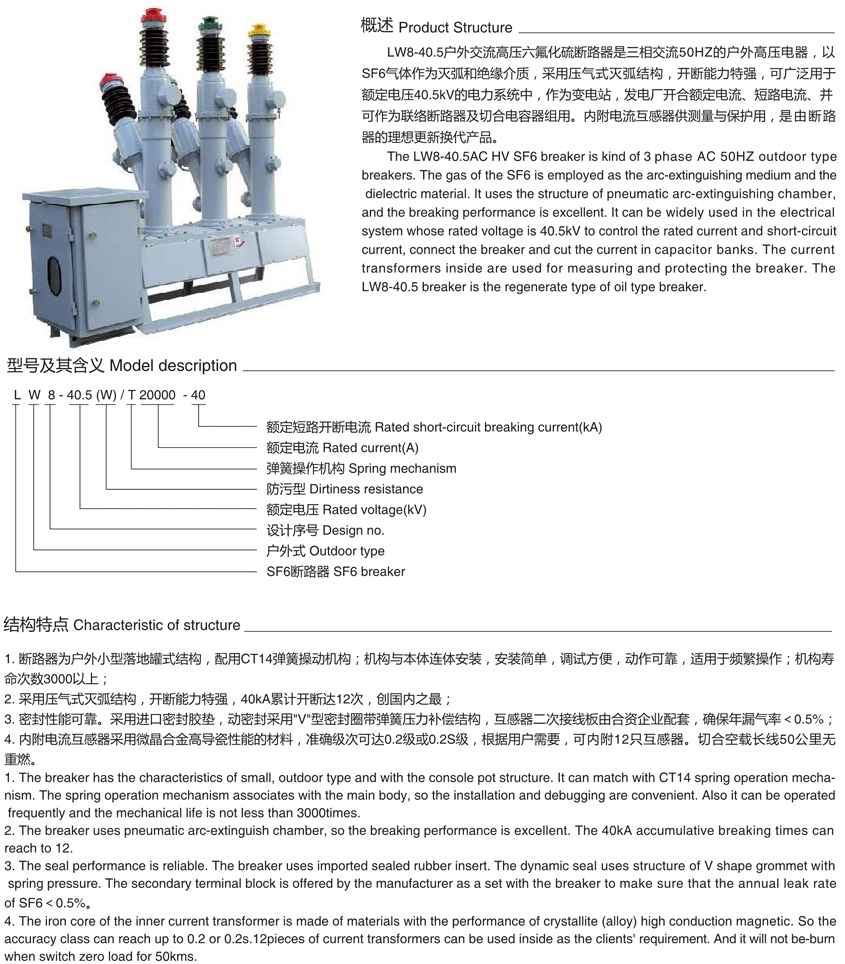 概述 Product Structure

LW8-40.5户外交流高压六氟化硫断路器是三相交流50HZ的户外高压电器，以SF6气体作为灭弧和绝缘介质，采用压气式灭弧结构，开断能力特强，可广泛用于额定电压40.5kV的电力系统中，作为变电站，发电厂开合额定电流、短路电流、并可作为联络断路器及切合电容器组用。内附电流互感器供测量与保护用，是由断路器的理想更新换代产品。

The LW8-40.5AC HV SF6 breaker is kind of 3 phase AC 50HZ outdoor type breakers. The gas of the SF6 is employed as the arc-extinguishing medium and the dielectric material. It uses the structure of pneumatic arc-extinguishing chamber, and the breaking performance is excellent. It can be widely used in the electrical system whose rated voltage is 40.5kV to control the rated current and short-circuit current, connect the breaker and cut the current in capacitor banks. The current transformers inside are used for measuring and protecting the breaker. The LW8-40.5 breaker is the regenerate type of oil type breaker.

型号及其含义 Model description

L W 8 - 40.5 (W) / T 20000 - 40

额定短路开断电流 Rated short-circuit breaking current(kA)
额定电流 Rated current(A)
弹簧操作机构 Spring mechanism
防污型 Dirtiness resistance
额定电压 Rated voltage(kV)
设计序号 Design no.
户外式 Outdoor type
SF6断路器 SF6 breaker

结构特点 Characteristic of structure

1. 断路器为户外小型落地罐式结构，配用CT14弹簧操动机构；机构与本体连体安装，安装简单，调试方便，动作可靠，适用于频繁操作；机构寿命次数3000以上；
2. 采用压气式灭弧结构，开断能力特强，40kA累计开断达12次，创国内之最；
3. 密封性能可靠。采用进口密封胶垫，动密封采用"V"型密封圈带弹簧压力补偿结构，互感器二次接线板由合资企业配套，确保年漏气率＜0.5%；
4. 内附电流互感器采用微晶合金高导瓷性能的材料，准确级次可达0.2级或0.2S级，根据用户需要，可内附12只互感器。切合空载长线50公里无重燃。
1. The breaker has the characteristics of small, outdoor type and with the console pot structure. It can match with CT14 spring operation mechanism. The spring operation mechanism associates with the main body, so the installation and debugging are convenient. Also it can be operated frequently and the mechanical life is not less than 3000times.
2. The breaker uses pneumatic arc-extinguish chamber, so the breaking performance is excellent. The 40kA accumulative breaking times can reach to 12.
3. The seal performance is reliable. The breaker uses imported sealed rubber insert. The dynamic seal uses structure of V shape grommet with spring pressure. The secondary terminal block is offered by the manufacturer as a set with the breaker to make sure that the annual leak rate of SF6＜0.5%。
4. The iron core of the inner current transformer is made of materials with the performance of crystallite (alloy) high conduction magnetic. So the accuracy class can reach up to 0.2 or 0.2s.12pieces of current transformers can be used inside as the clients' requirement. And it will not be-burn when switch zero load for 50kms.